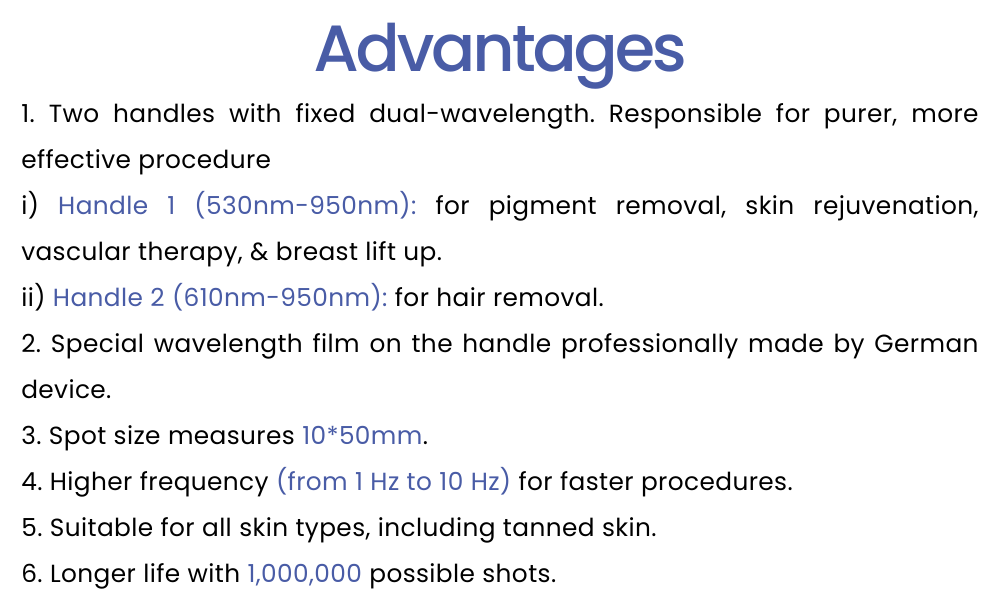 Advantages

1. Two handles with fixed dual-wavelength. Responsible for purer, more effective procedure

i) Handle 1 (530nm-950nm): for pigment removal, skin rejuvenation, vascular therapy, & breast lift up.

ii) Handle 2 (610nm-950nm): for hair removal.

2. Special wavelength film on the handle professionally made by German device.

3. Spot size measures 10*50mm.

4. Higher frequency (from 1 Hz to 10 Hz) for faster procedures.

5. Suitable for all skin types, including tanned skin.

6. Longer life with 1,000,000 possible shots.